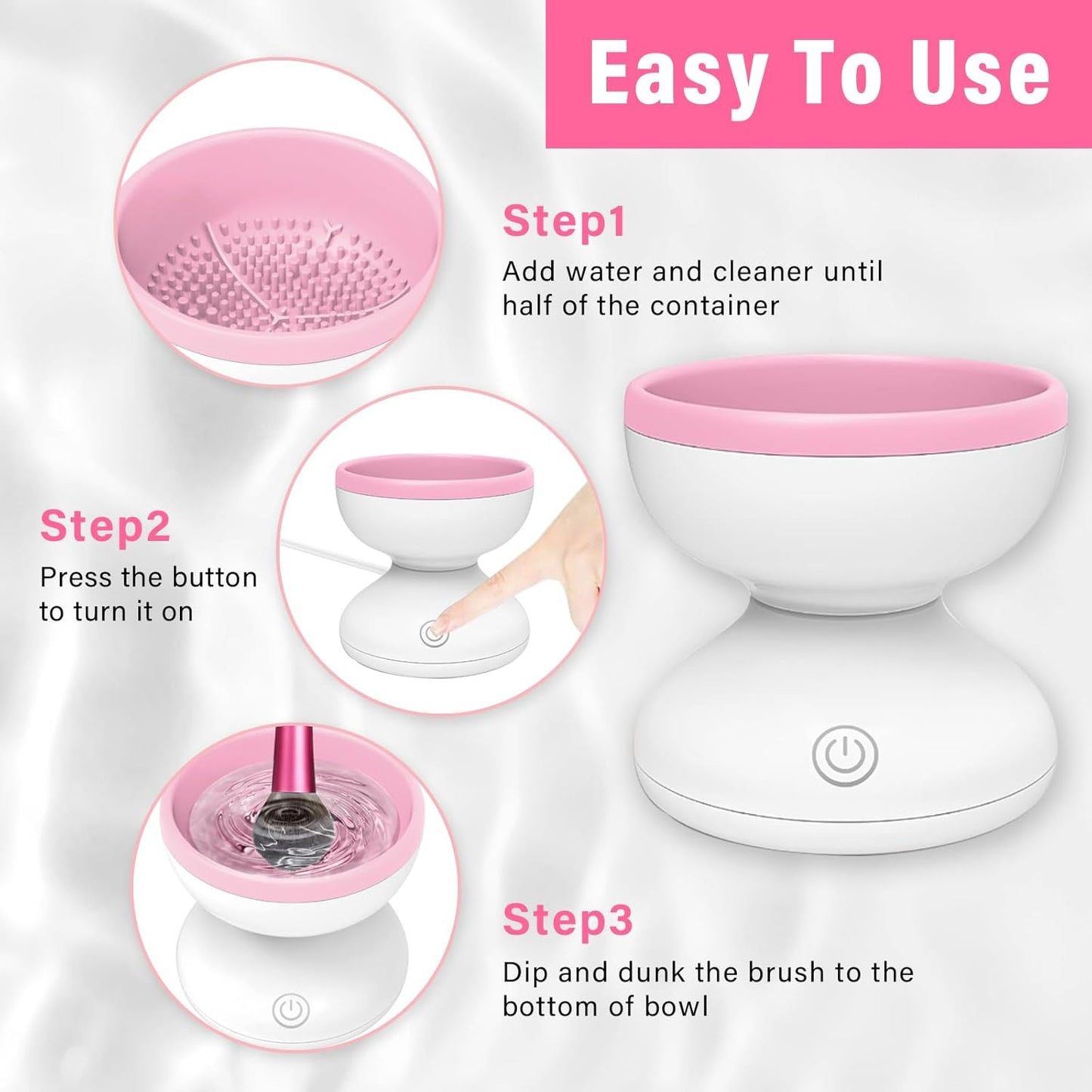 Easy To Use

Step1
Add water and cleaner until half of the container

Step2
Press the button to turn it on

Step3
Dip and dunk the brush to the bottom of bowl