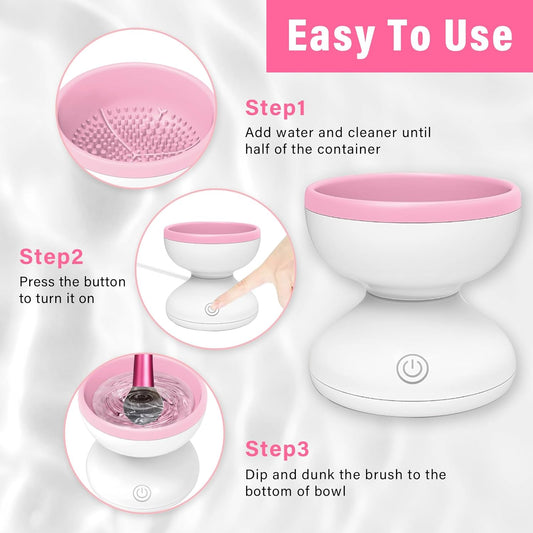 Easy To Use

Step1
Add water and cleaner until half of the container

Step2
Press the button to turn it on

Step3
Dip and dunk the brush to the bottom of bowl